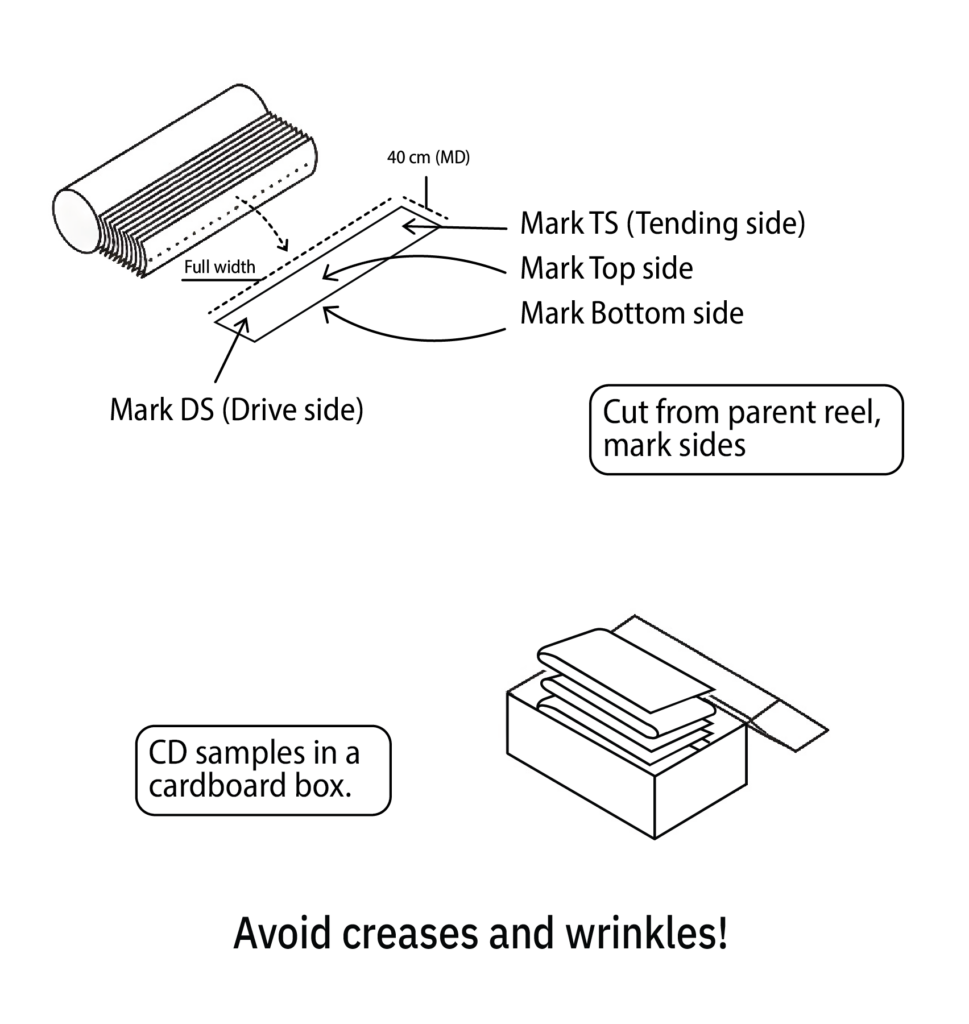 40 cm (MD)

Full width

Mark TS (Tending side)

Mark Top side

Mark Bottom side

Mark DS (Drive side)

Cut from parent reel, mark sides

CD samples in a cardboard box.

Avoid creases and wrinkles!